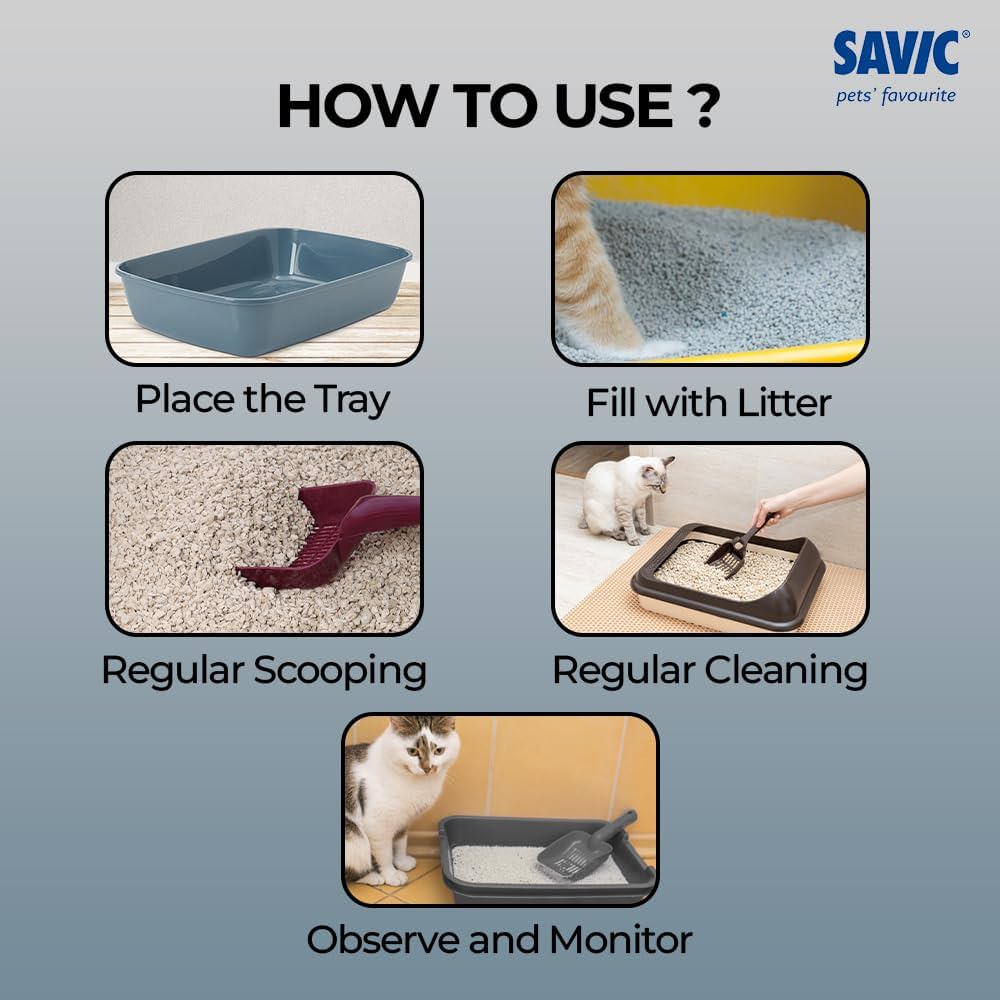 SAVIC®
pets' favourite

HOW TO USE ?

Place the Tray

Fill with Litter

Regular Scooping

Regular Cleaning

Observe and Monitor